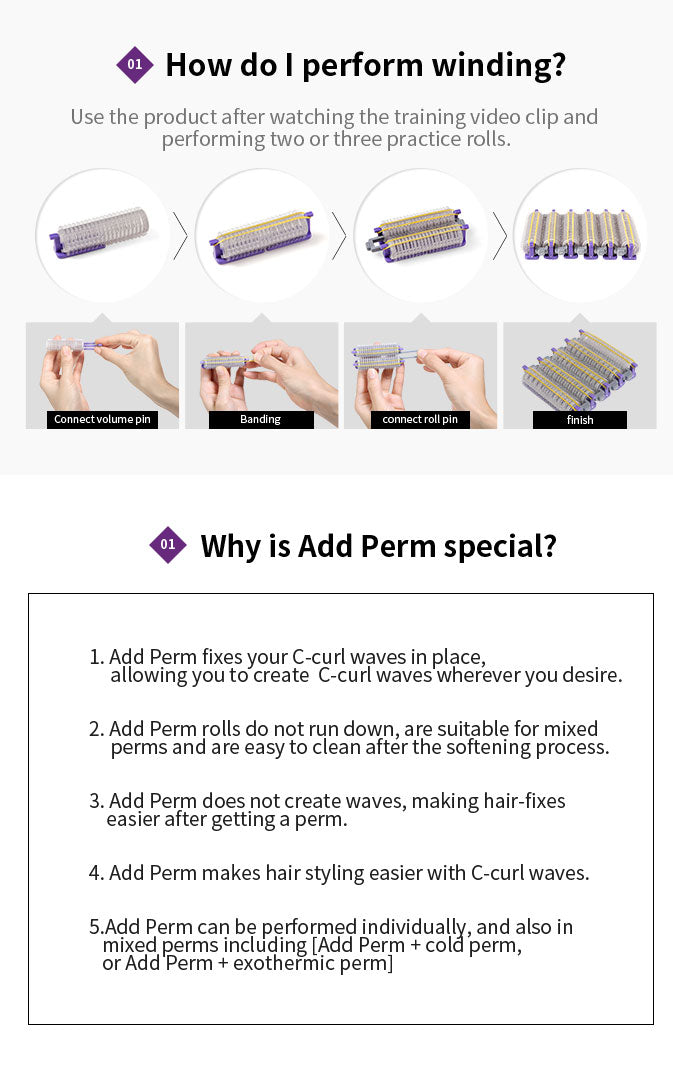 01 How do I perform winding?

Use the product after watching the training video clip and performing two or three practice rolls.

Connect volume pin

Banding

connect roll pin

finish

01 Why is Add Perm special?

1. Add Perm fixes your C-curl waves in place, allowing you to create C-curl waves wherever you desire.

2. Add Perm rolls do not run down, are suitable for mixed perms and are easy to clean after the softening process.

3. Add Perm does not create waves, making hair-fixes easier after getting a perm.

4. Add Perm makes hair styling easier with C-curl waves.

5.Add Perm can be performed individually, and also in mixed perms including [Add Perm + cold perm, or Add Perm + exothermic perm]